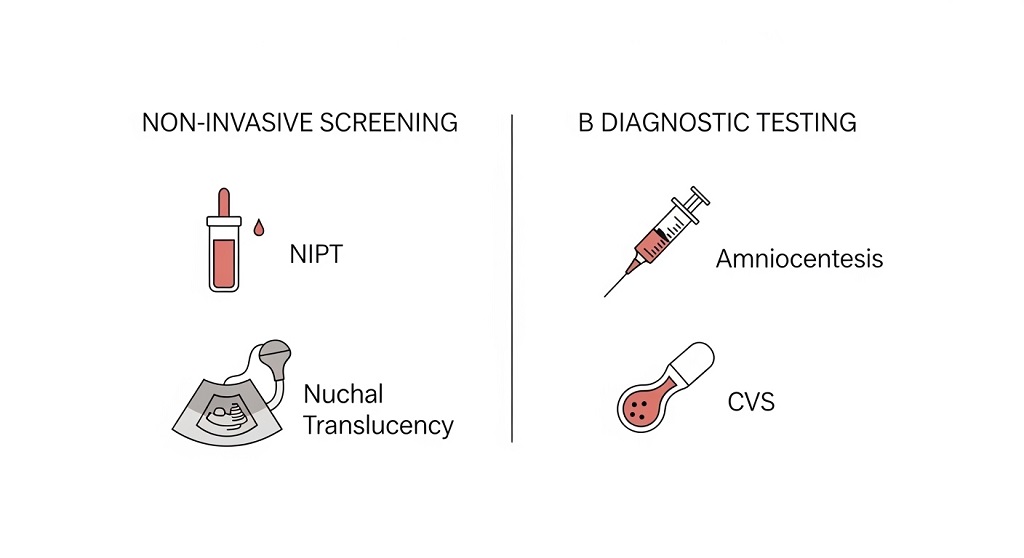 NON-INVASIVE SCREENING

NIPT

Nuchal Translucency

B DIAGNOSTIC TESTING

Amniocentesis

CVS